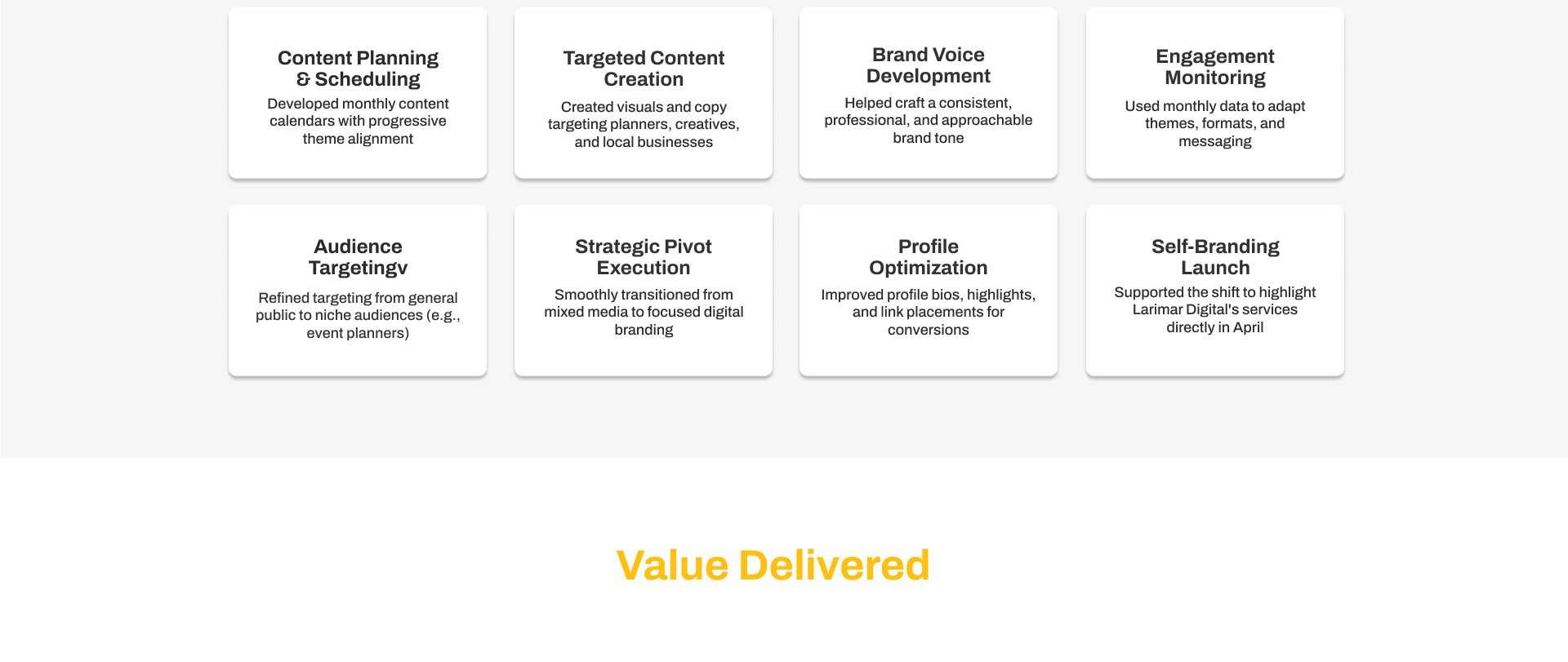 Content Planning & Scheduling

Developed monthly content calendars with progressive theme alignment

Targeted Content Creation

Created visuals and copy targeting planners, creatives, and local businesses

Brand Voice Development

Helped craft a consistent, professional, and approachable brand tone

Engagement Monitoring

Used monthly data to adapt themes, formats, and messaging

Audience Targetingv

Refined targeting from general public to niche audiences (e.g., event planners)

Strategic Pivot Execution

Smoothly transitioned from mixed media to focused digital branding

Profile Optimization

Improved profile bios, highlights, and link placements for conversions

Self-Branding Launch

Supported the shift to highlight Larimar Digital's services directly in April

Value Delivered